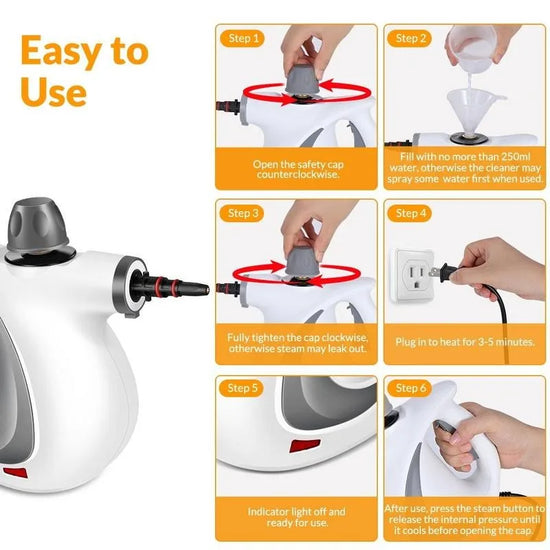 Easy to Use

Step 1

Open the safety cap counterclockwise.

Step 2

Fill with no more than 250ml water, otherwise the cleaner may spray some water first when used.

Step 3

Fully tighten the cap clockwise, otherwise steam may leak out.

Step 4

Plug in to heat for 3-5 minutes.

Step 5

Indicator light off and ready for use.

Step 6

After use, press the steam button to release the internal pressure until it cools before opening the cap.